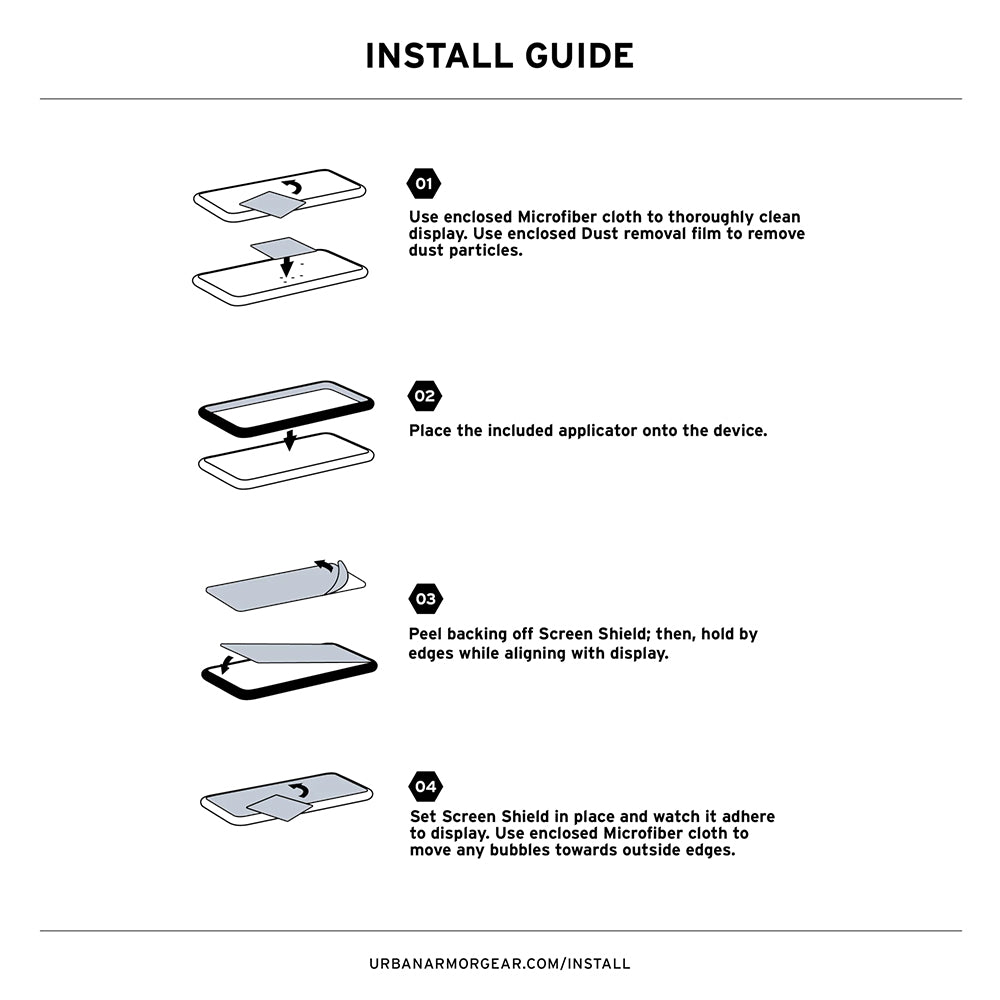 INSTALL GUIDE

01

Use enclosed Microfiber cloth to thoroughly clean display. Use enclosed Dust removal film to remove dust particles.

02

Place the included applicator onto the device.

03

Peel backing off Screen Shield; then, hold by edges while aligning with display.

04

Set Screen Shield in place and watch it adhere to display. Use enclosed Microfiber cloth to move any bubbles towards outside edges.

URBANARMORGEAR.COM/INSTALL