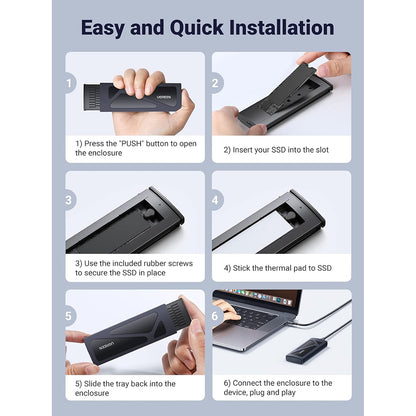 Easy and Quick Installation

1

UGREEN

1) Press the "PUSH" button to open the enclosure

2

2) Insert your SSD into the slot

3

3) Use the included rubber screws to secure the SSD in place

4

4) Stick the thermal pad to SSD

5

UGREEN

5) Slide the tray back into the enclosure

6

6) Connect the enclosure to the device, plug and play